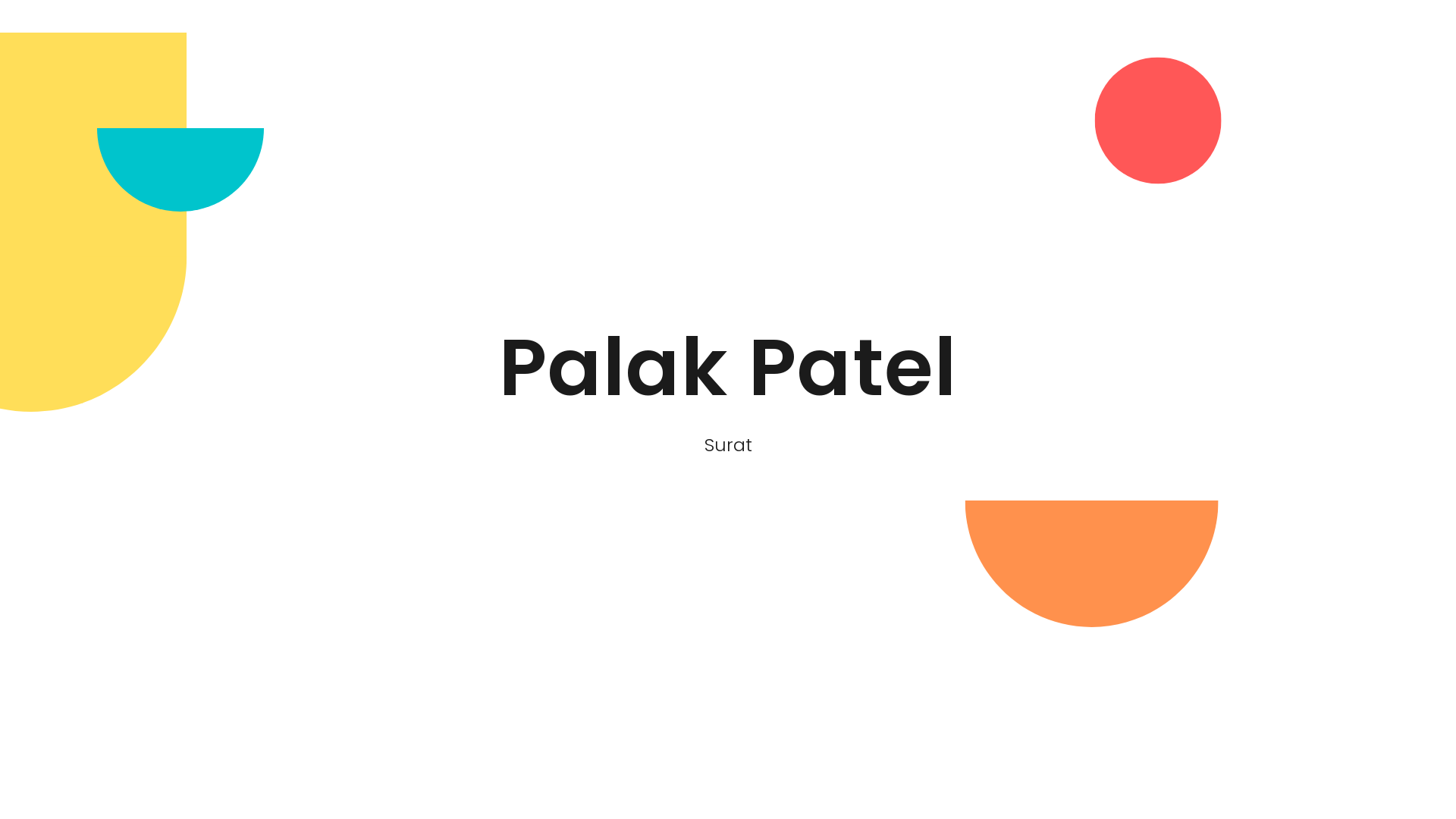 Palak Patel

Surat